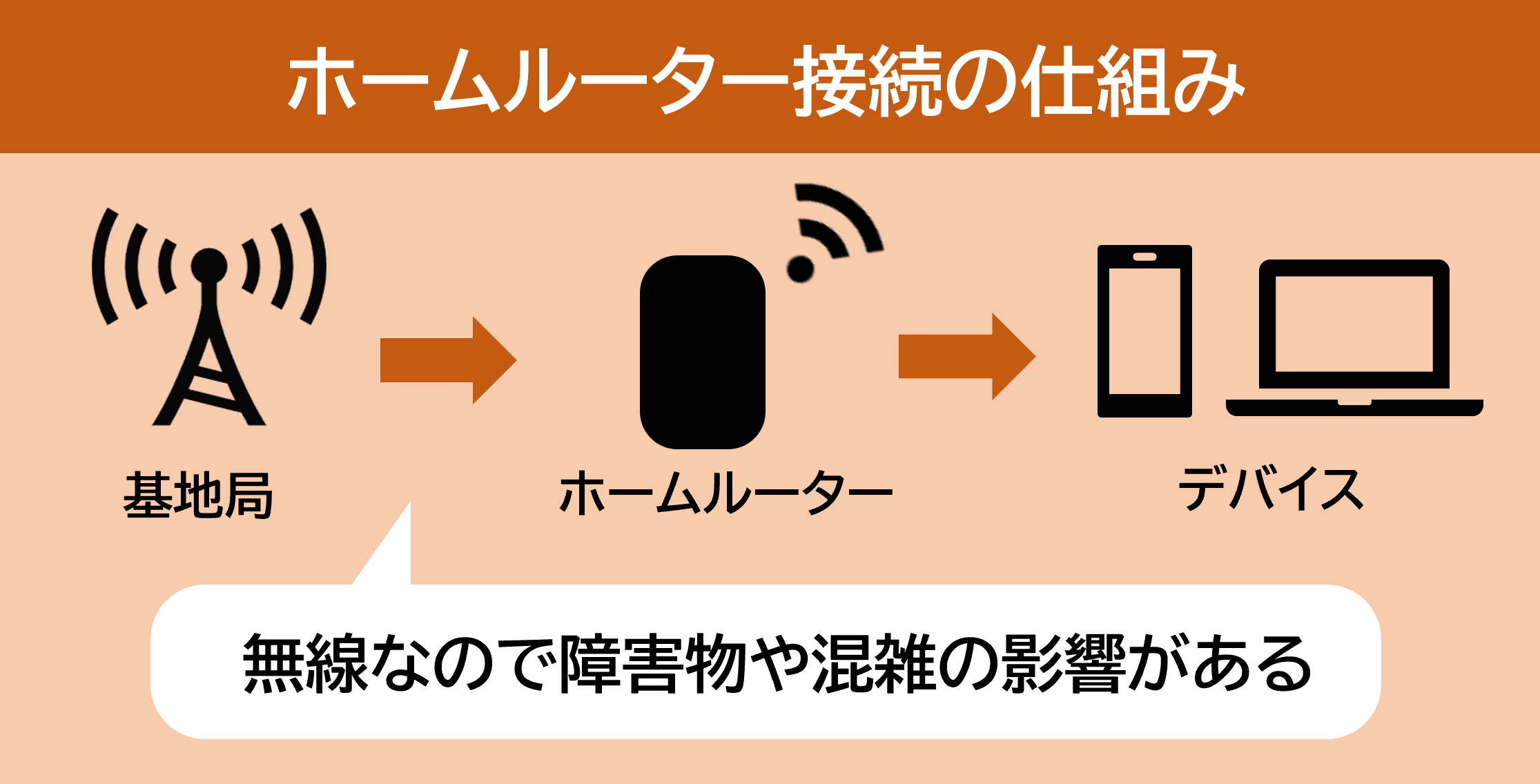 ホームルーター接続の仕組み

基地局

ホームルーター

デバイス

無線なので障害物や混雑の影響がある